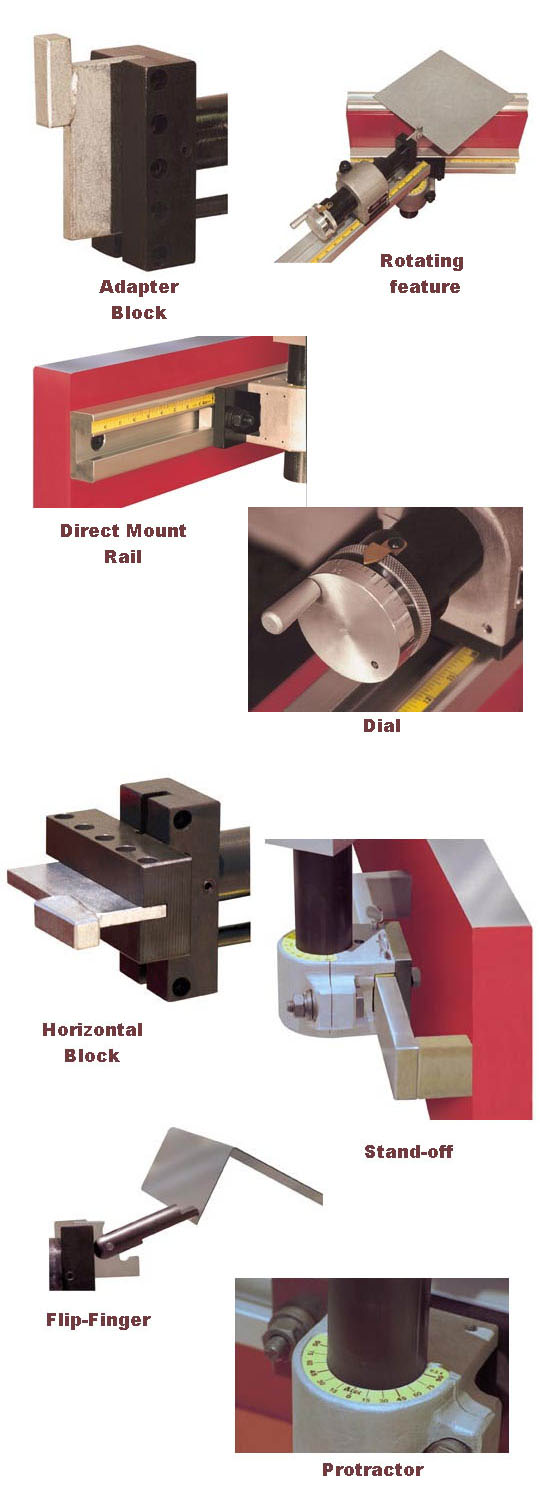 Adapter Block

Rotating feature

Direct Mount Rail

Dial

Horizontal Block

Stand-off

Flip-Finger

Protractor