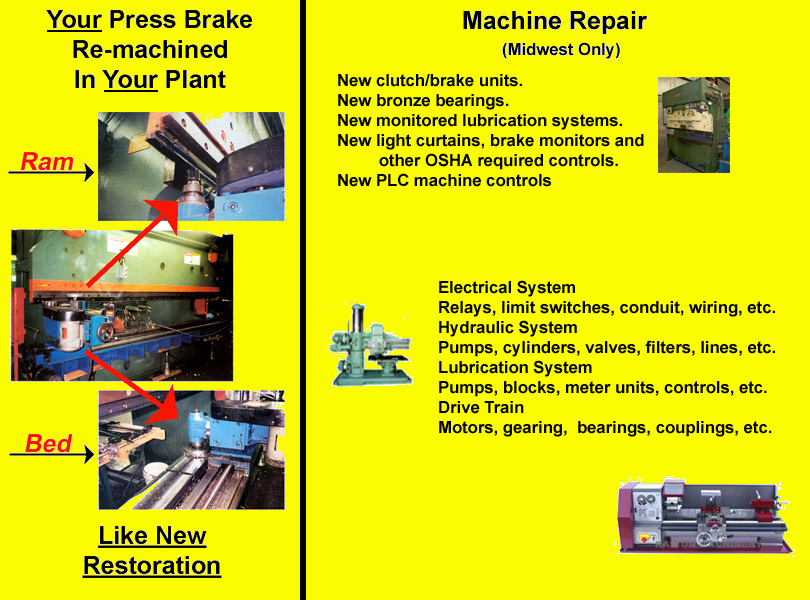 Your Press Brake Re-machined In Your Plant

Ram

Bed

Like New Restoration

Machine Repair
(Midwest Only)

New clutch/brake units.
New bronze bearings.
New monitored lubrication systems.
New light curtains, brake monitors and other OSHA required controls.
New PLC machine controls

Electrical System
Relays, limit switches, conduit, wiring, etc.
Hydraulic System
Pumps, cylinders, valves, filters, lines, etc.
Lubrication System
Pumps, blocks, meter units, controls, etc.
Drive Train
Motors, gearing, bearings, couplings, etc.